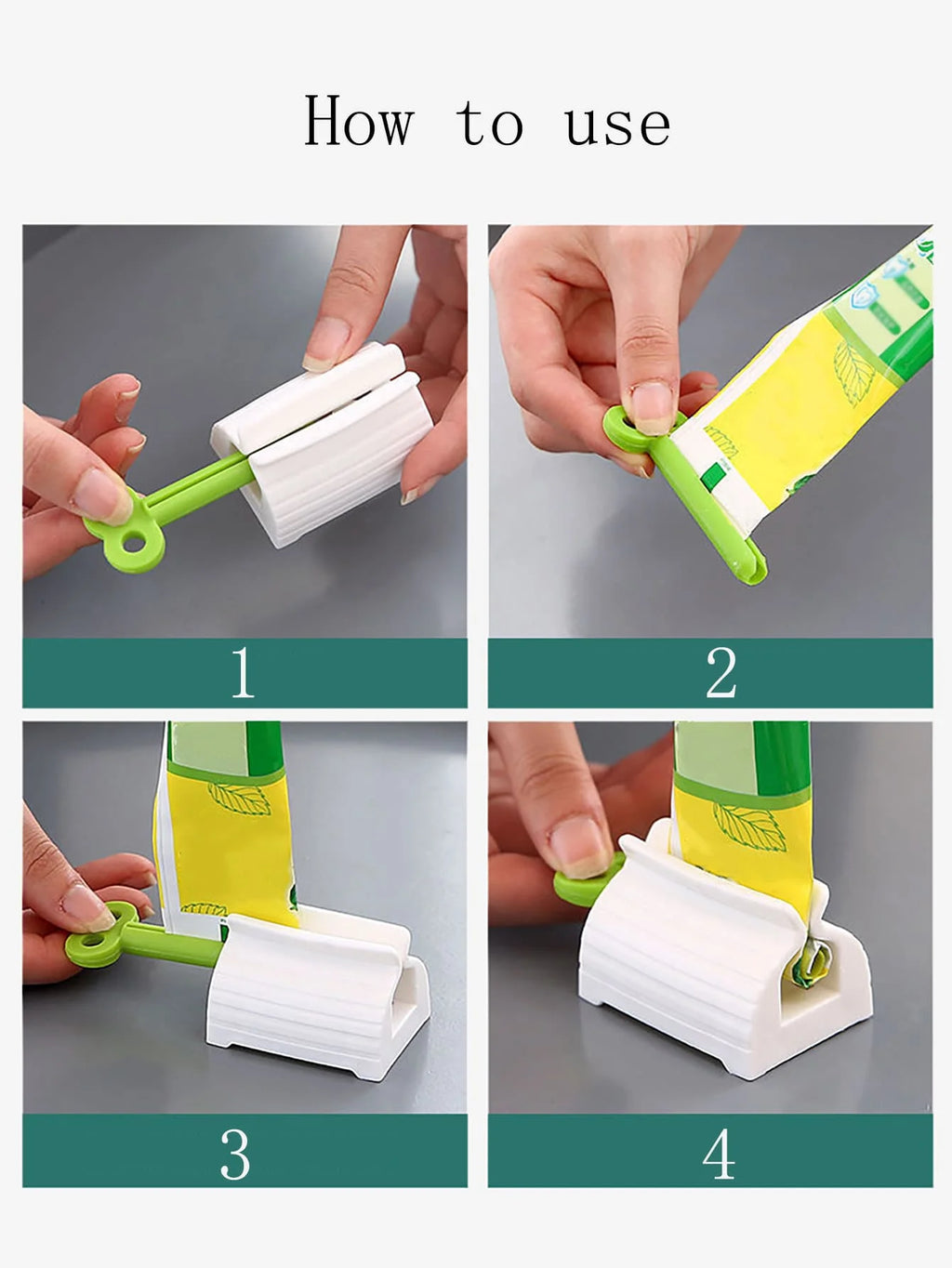 How to use

1

2

3

4