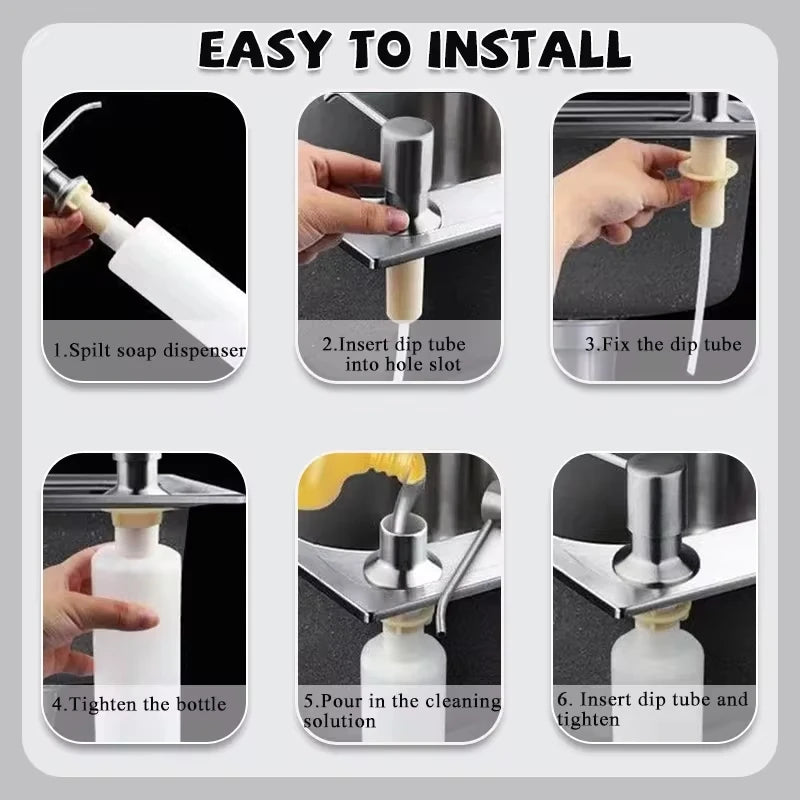 EASY TO INSTALL

1.Spilt soap dispenser

2.Insert dip tube into hole slot

3.Fix the dip tube

4.Tighten the bottle

5.Pour in the cleaning solution

6. Insert dip tube and tighten