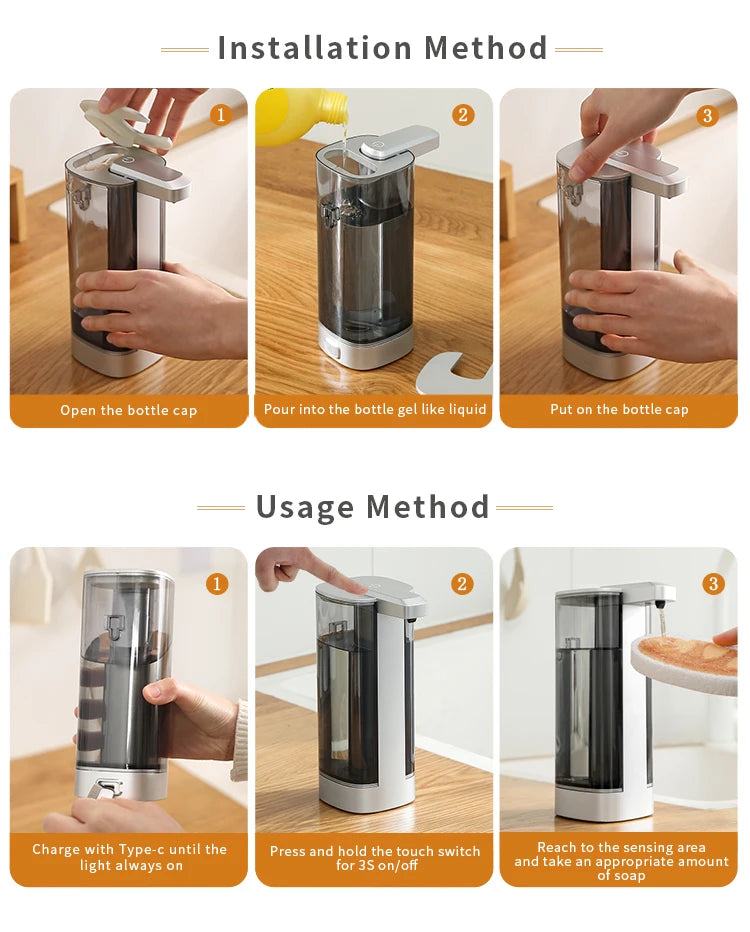 Installation Method

1
Open the bottle cap

2
Pour into the bottle gel like liquid

3
Put on the bottle cap

Usage Method

1
Charge with Type-c until the light always on

2
Press and hold the touch switch for 3S on/off

3
Reach to the sensing area and take an appropriate amount of soap